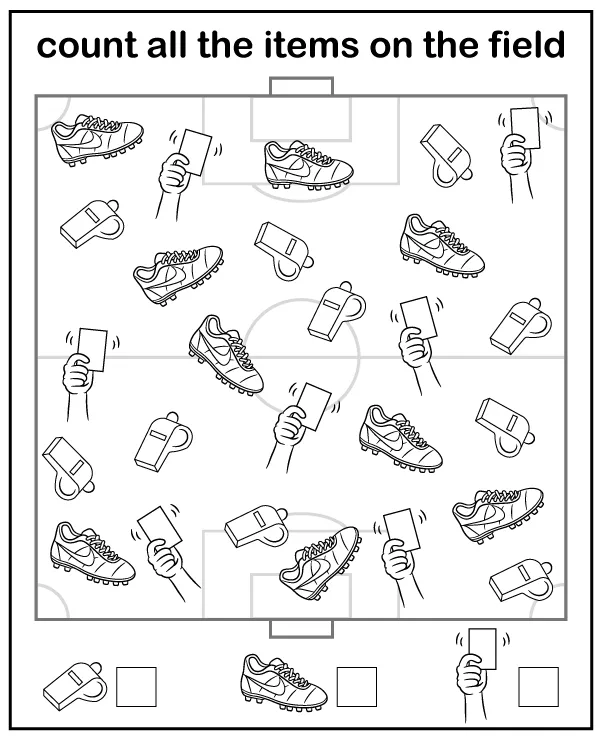 count all the items on the field