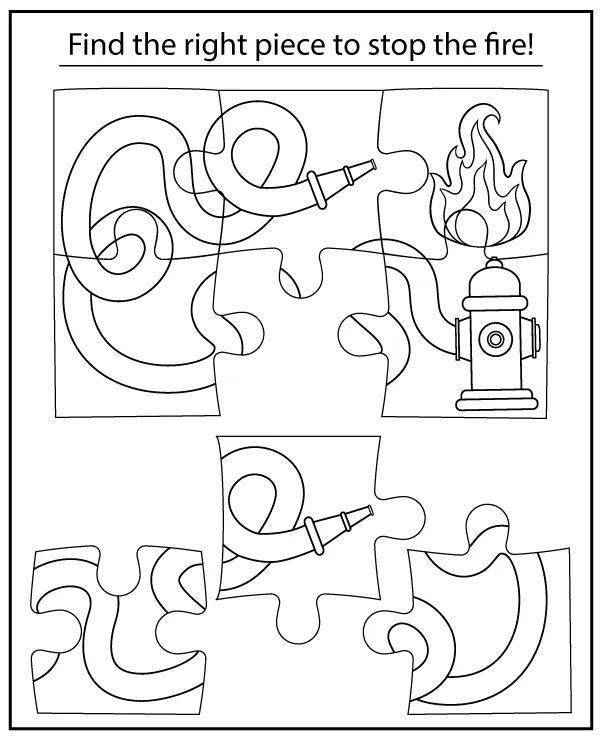 Find the right piece to stop the fire!