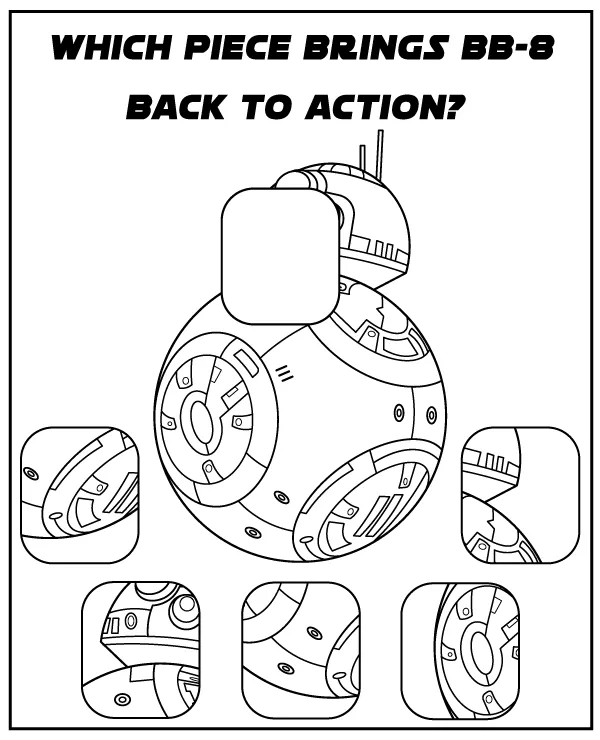 WHICH PIECE BRINGS BB-8 BACK TO ACTION?