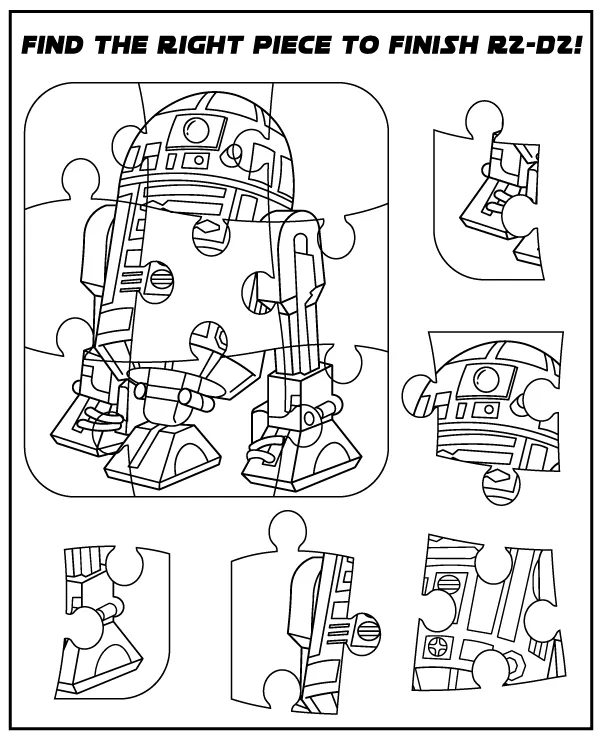 FIND THE RIGHT PIECE TO FINISH R2-D2!