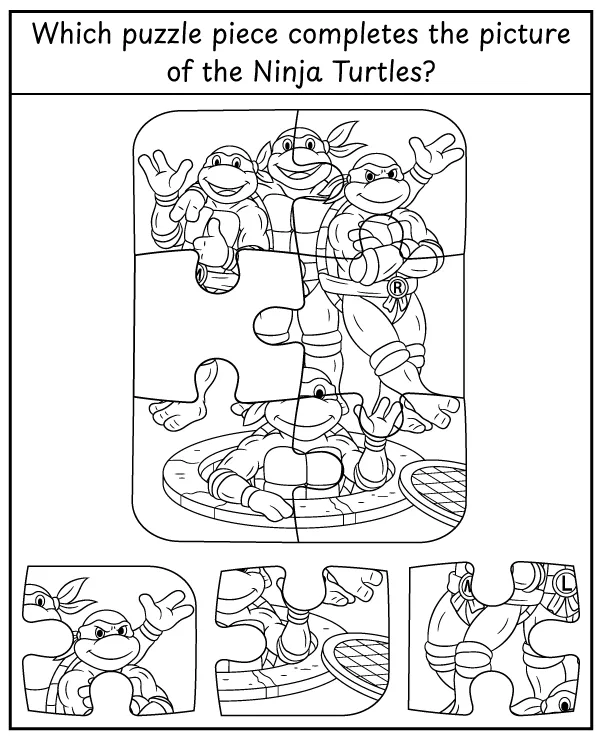 Which puzzle piece completes the picture of the Ninja Turtles?

R

M

L