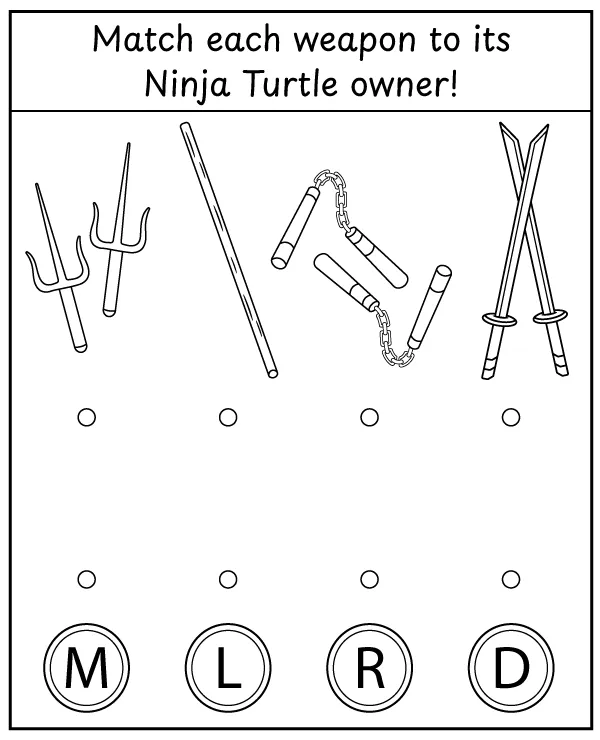 Match each weapon to its Ninja Turtle owner!

M L R D