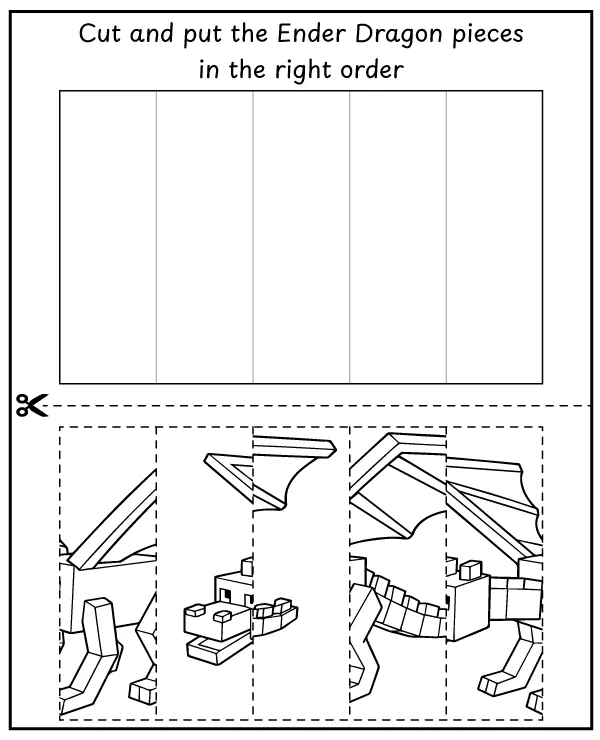 Cut and put the Ender Dragon pieces in the right order