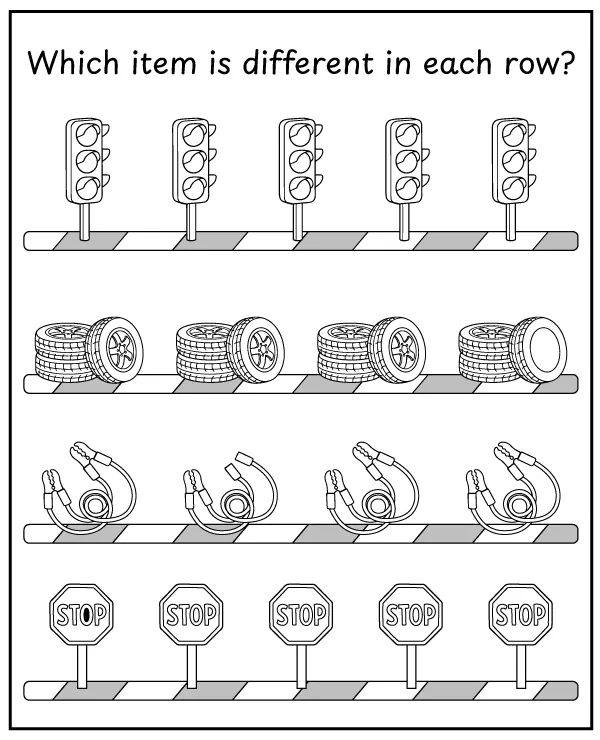 Which item is different in each row?

STOP

STOP

STOP

STOP

STOP